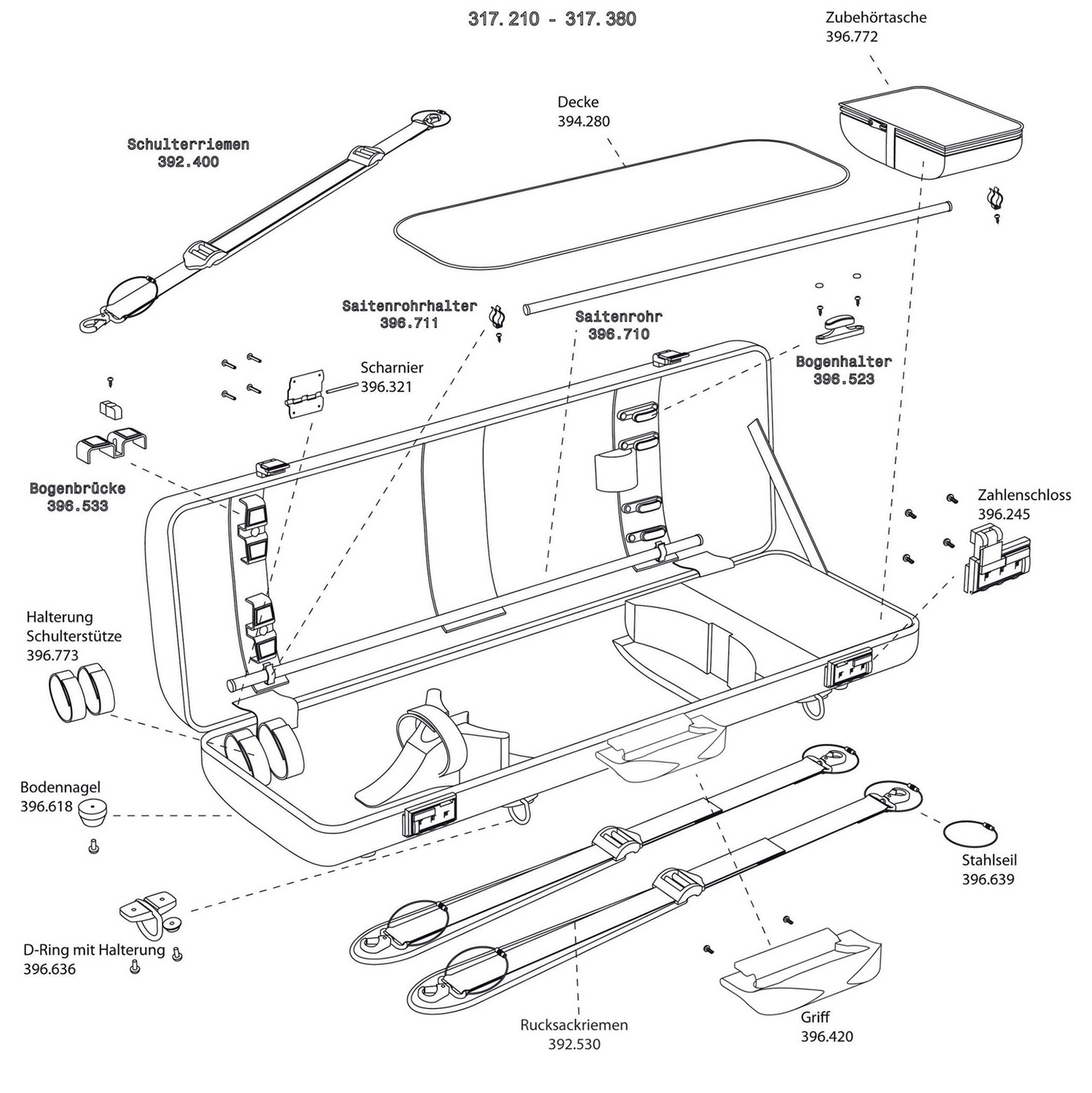 317. 210 - 317. 380

Zubehörtasche
396.772

Decke
394.280

Schulterriemen
392.400

Saitenrohrhalter
396.711

Saitenrohr
396.710

Scharnier
396.321

Bogenhalter
396.523

Bogenbrücke
396.533

Zahlenschloss
396.245

Halterung
Schulterstütze
396.773

Bodennagel
396.618

Stahlseil
396.639

D-Ring mit Halterung
396.636

Rucksackriemen
392.530

Griff
396.420